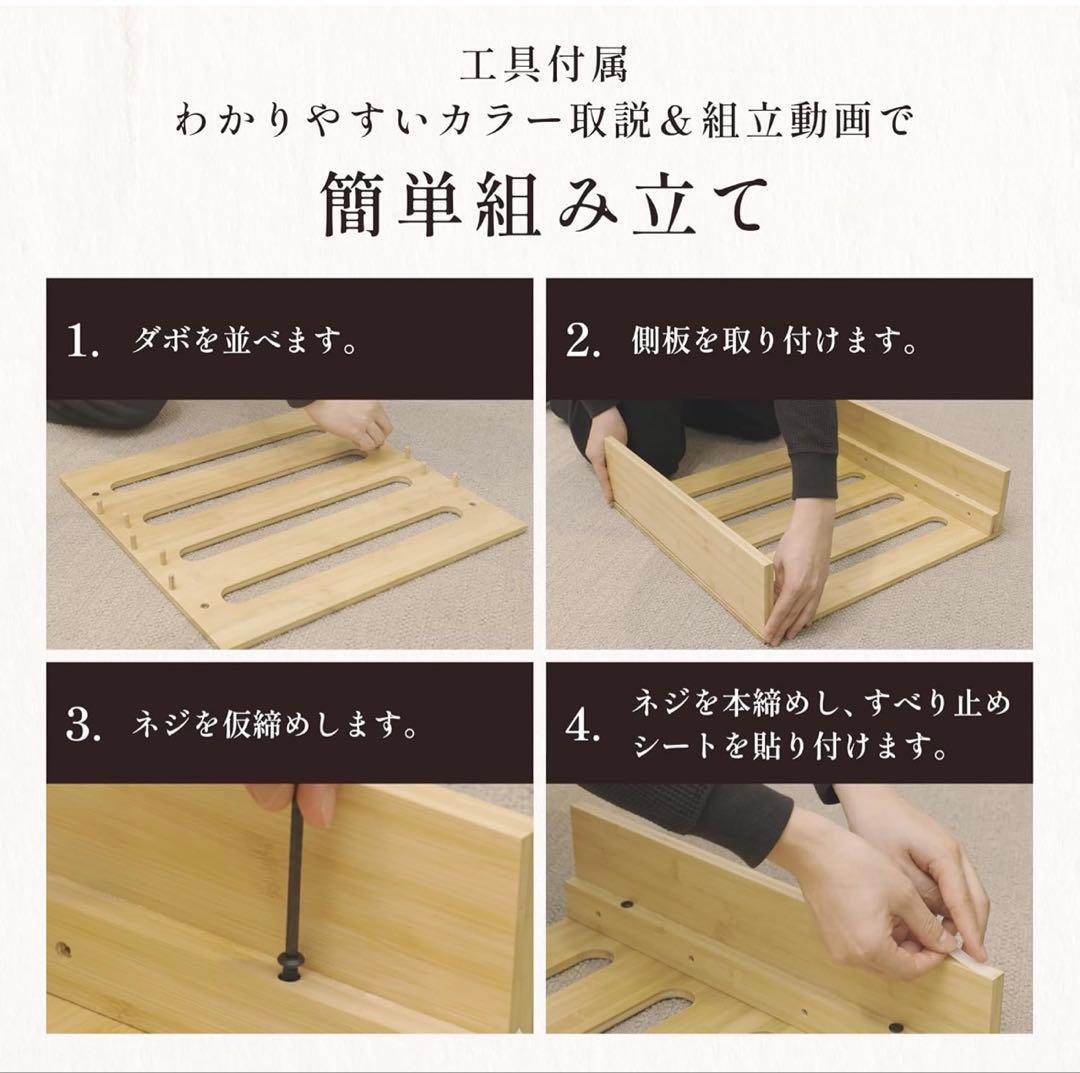 工具付属
わかりやすいカラー取説＆組立動画で

簡単組み立て

1. ダボを並べます。

2. 側板を取り付けます。

3. ネジを仮締めします。

4. ネジを本締めし、すべり止めシートを貼り付けます。